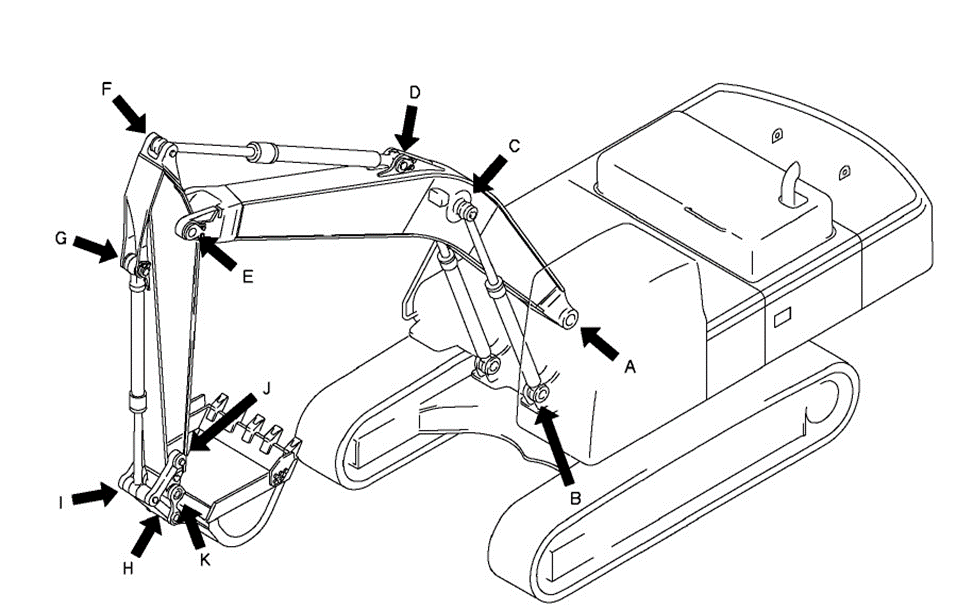 F
D
C
G
E
A
J
B
I
H
K