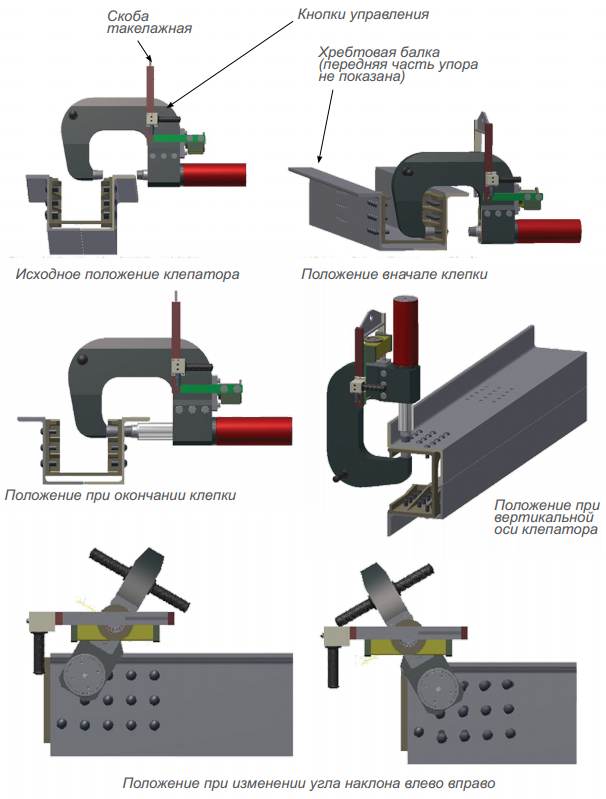 Скоба такелажная

Кнопки управления

Хребтовая балка (передняя часть упора не показана)

Исходное положение клепатора

Положение вначале клепки

Положение при окончании клепки

Положение при вертикальной оси клепатора

Положение при изменении угла наклона влево вправо