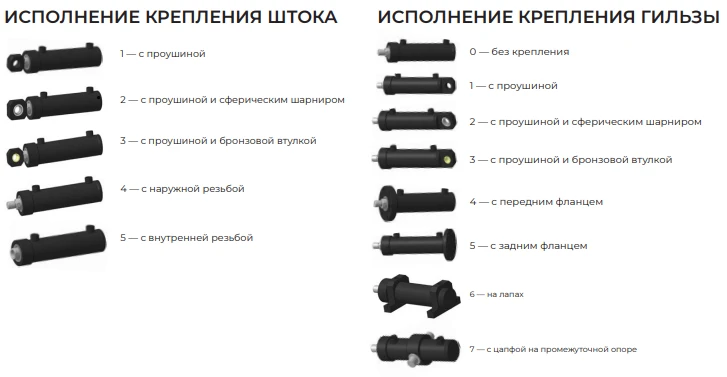 ИСПОЛНЕНИЕ КРЕПЛЕНИЯ ШТОКА

1 — с проушиной

2 — с проушиной и сферическим шарниром

3 — с проушиной и бронзовой втулкой

4 — с наружной резьбой

5 — с внутренней резьбой

ИСПОЛНЕНИЕ КРЕПЛЕНИЯ ГИЛЬЗЫ

0 — без крепления

1 — с проушиной

2 — с проушиной и сферическим шарниром

3 — с проушиной и бронзовой втулкой

4 — с передним фланцем

5 — с задним фланцем

6 — на лапах

7 — с цапфой на промежуточной опоре